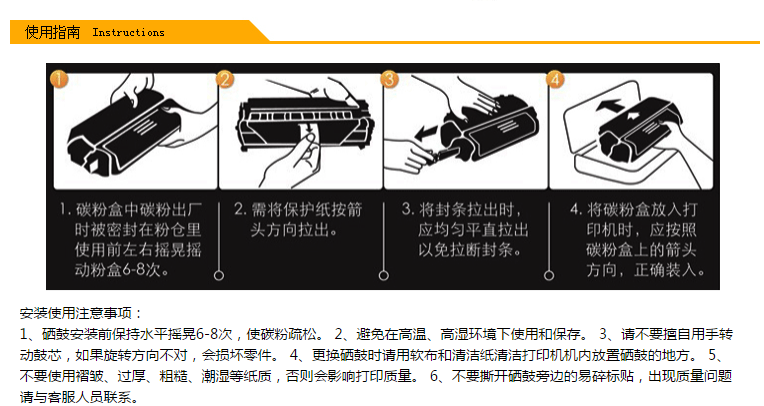 使用指南 Instructions

1

2

3

4

1. 碳粉盒中碳粉出厂时被密封在粉仓里使用前左右摇晃摇动粉盒6-8次。

2. 需将保护纸按箭头方向拉出。

3. 将封条拉出时，应均匀平直拉出以免拉断封条。

4. 将碳粉盒放入打印机时，应按照碳粉盒上的箭头方向，正确装入。

安装使用注意事项：

1、硒鼓安装前保持水平摇晃6-8次，使碳粉疏松。 2、避免在高温、高湿环境下使用和保存。 3、请不要擅自用手转动鼓芯，如果旋转方向不对，会损坏零件。 4、更换硒鼓时请用软布和清洁纸清洁打印机机内放置硒鼓的地方。 5、不要使用褶皱、过厚、粗糙、潮湿等纸质，否则会影响打印质量。 6、不要撕开硒鼓旁边的易碎标贴，出现质量问题请与客服人员联系。